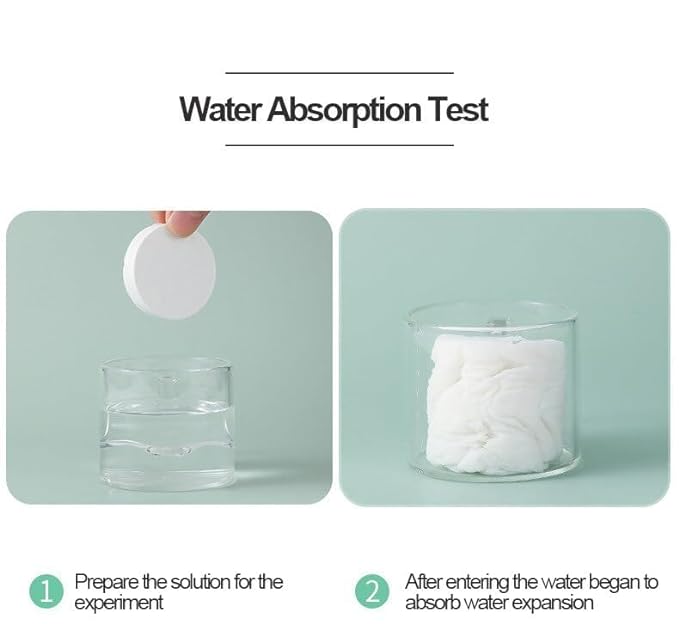 Water Absorption Test

1 Prepare the solution for the experiment

2 After entering the water began to absorb water expansion