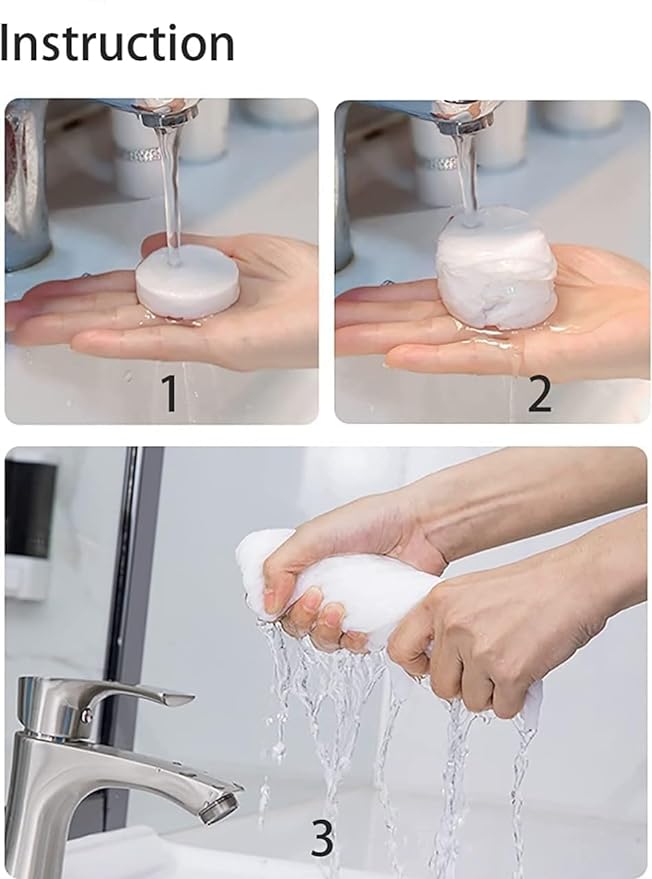 Instruction

1

2

3