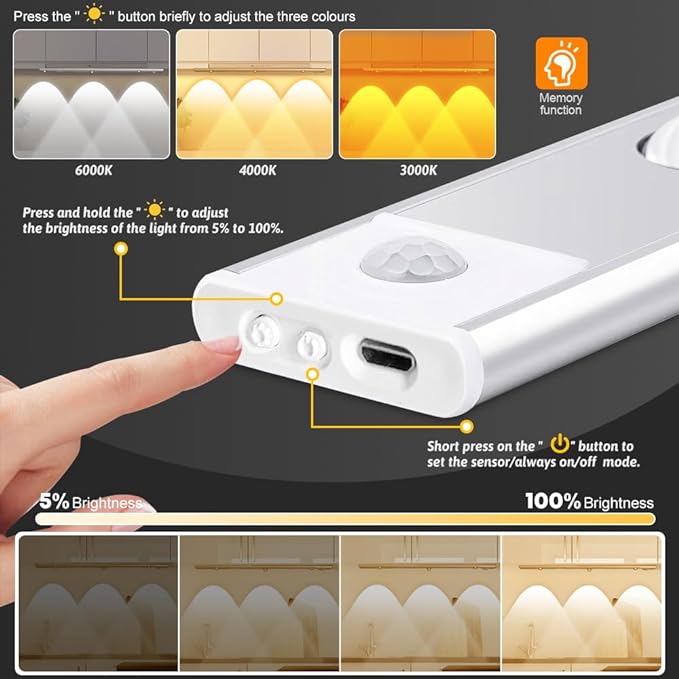 Press the " " button briefly to adjust the three colours

6000K

4000K

3000K

Memory function

Press and hold the " " to adjust the brightness of the light from 5% to 100%.

Short press on the " " button to set the sensor/always on/off mode.

5% Brightness

100% Brightness